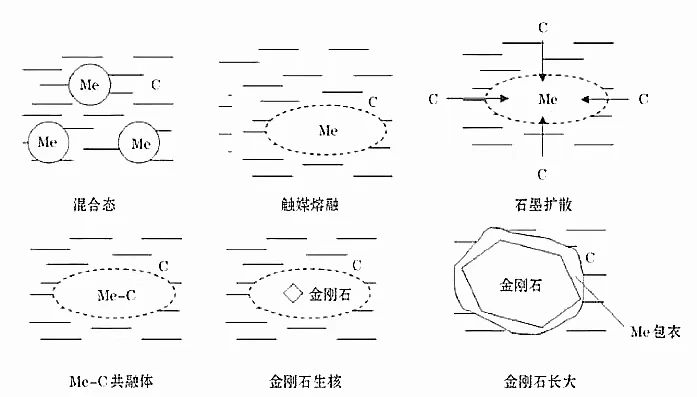 Me
C
Me
Me
混合态

C
Me
触媒熔融

C
C
Me
C
C
石墨扩散

C
Me-C
Me-C共融体

C
金刚石
金刚石生核

C
金刚石
Me包衣
金刚石长大